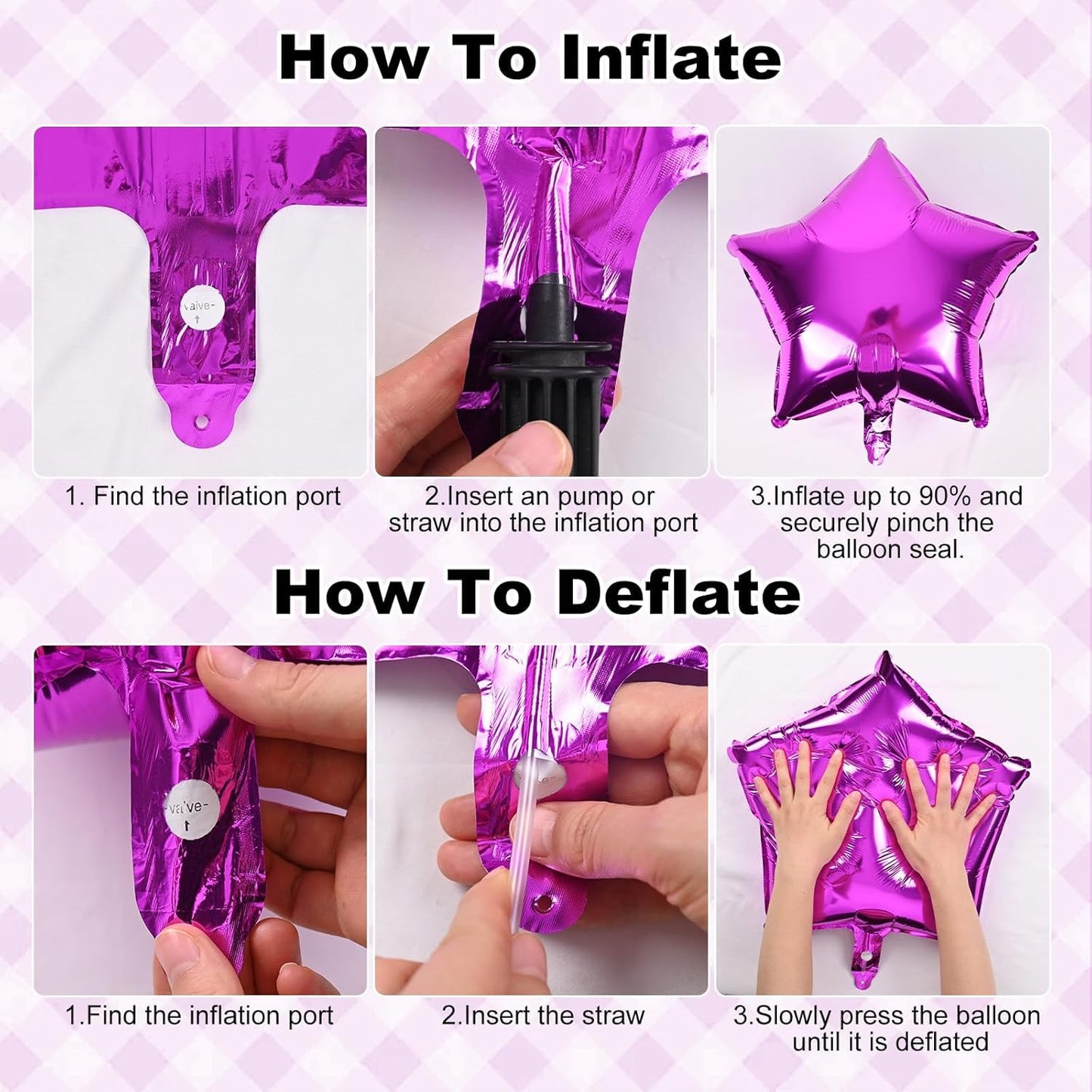 How To Inflate

valve-

1. Find the inflation port

2.Insert an pump or straw into the inflation port

3.Inflate up to 90% and securely pinch the balloon seal.

How To Deflate

valve-

1.Find the inflation port

2.Insert the straw

3.Slowly press the balloon until it is deflated