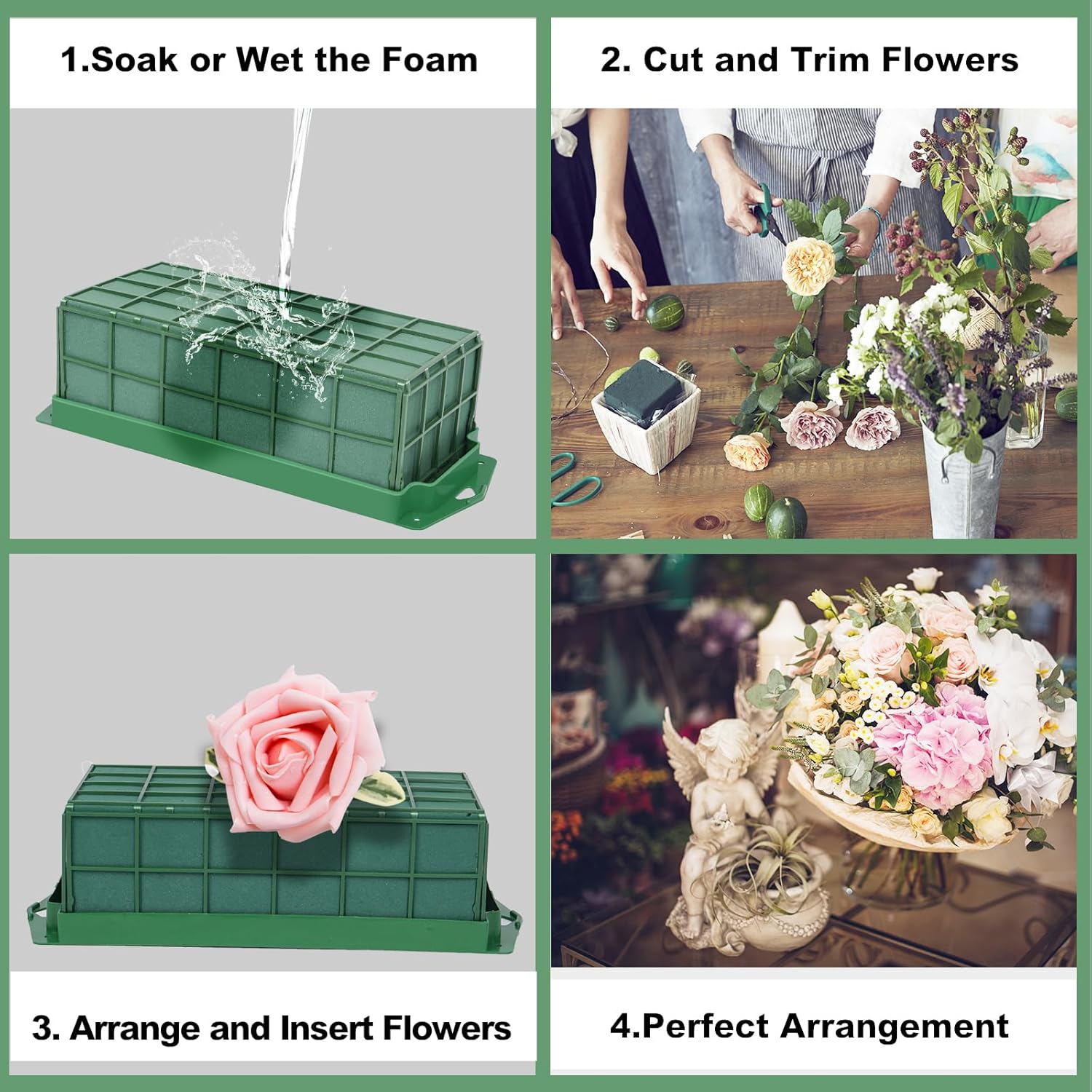 1.Soak or Wet the Foam

2. Cut and Trim Flowers

3. Arrange and Insert Flowers

4.Perfect Arrangement