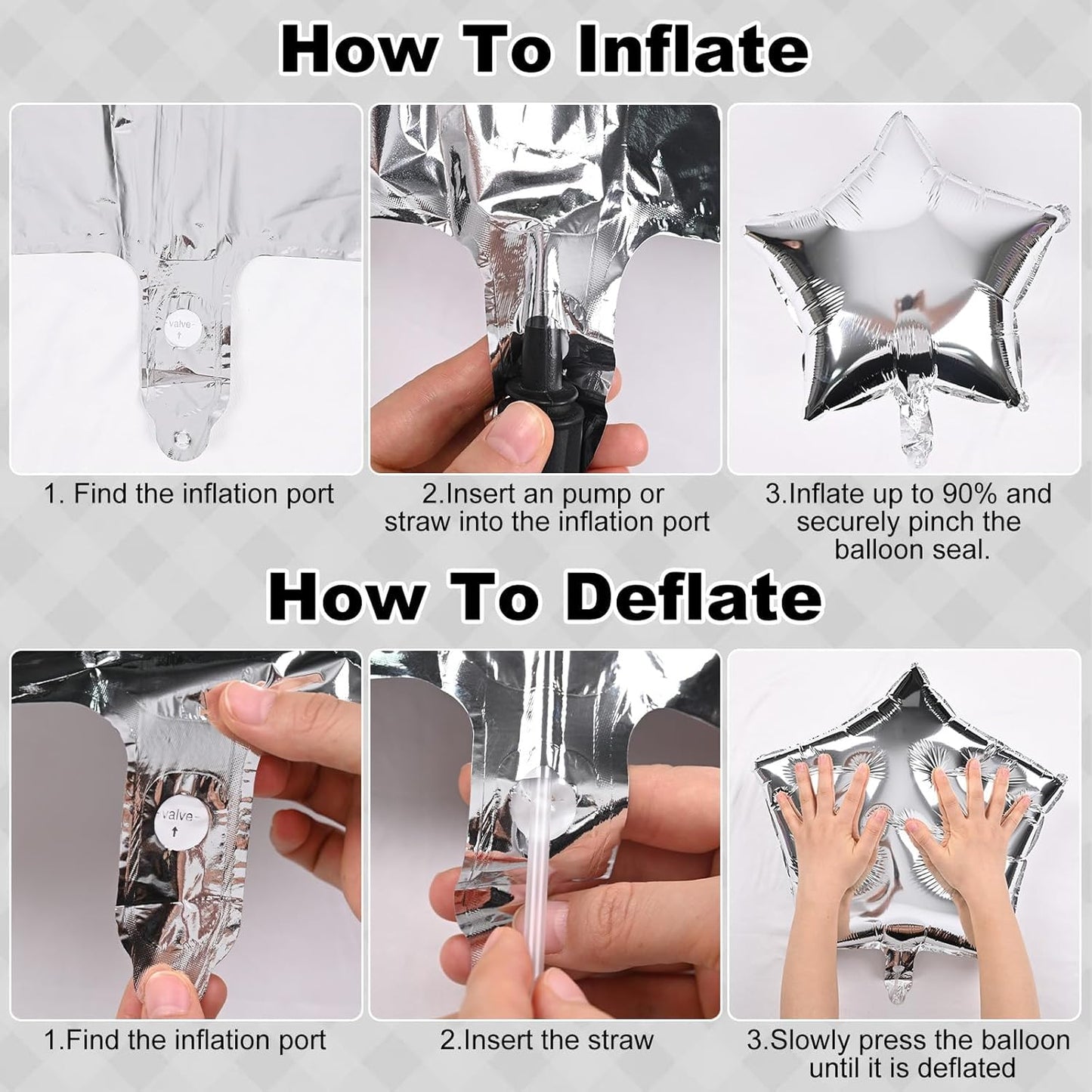 How To Inflate

valve

1. Find the inflation port

2.Insert an pump or straw into the inflation port

3.Inflate up to 90% and securely pinch the balloon seal.

How To Deflate

valve

1.Find the inflation port

2.Insert the straw

3.Slowly press the balloon until it is deflated