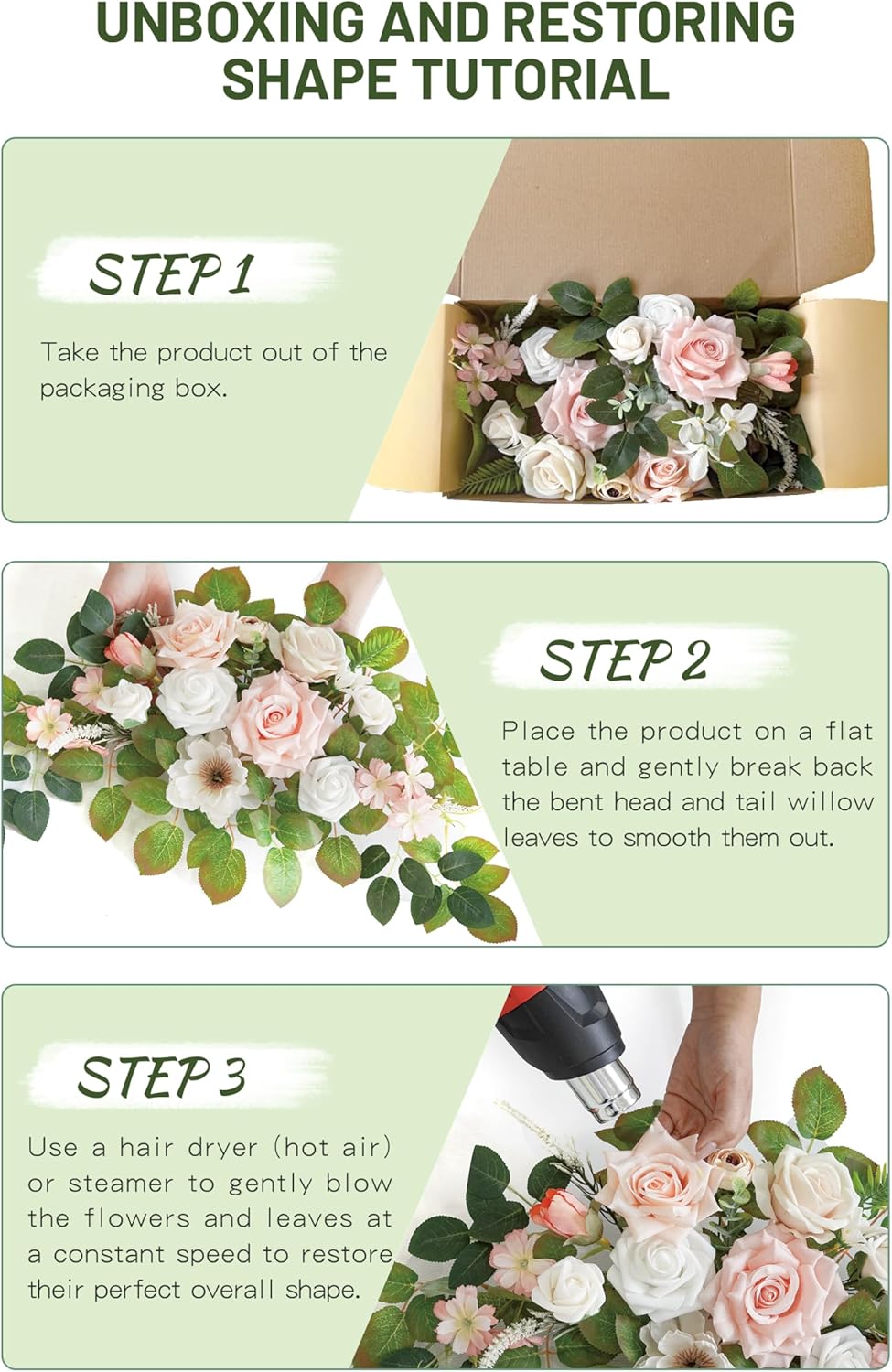 UNBOXING AND RESTORING SHAPE TUTORIAL

STEP 1

Take the product out of the packaging box.

STEP 2

Place the product on a flat table and gently break back the bent head and tail willow leaves to smooth them out.

STEP 3

Use a hair dryer (hot air) or steamer to gently blow the flowers and leaves at a constant speed to restore their perfect overall shape.