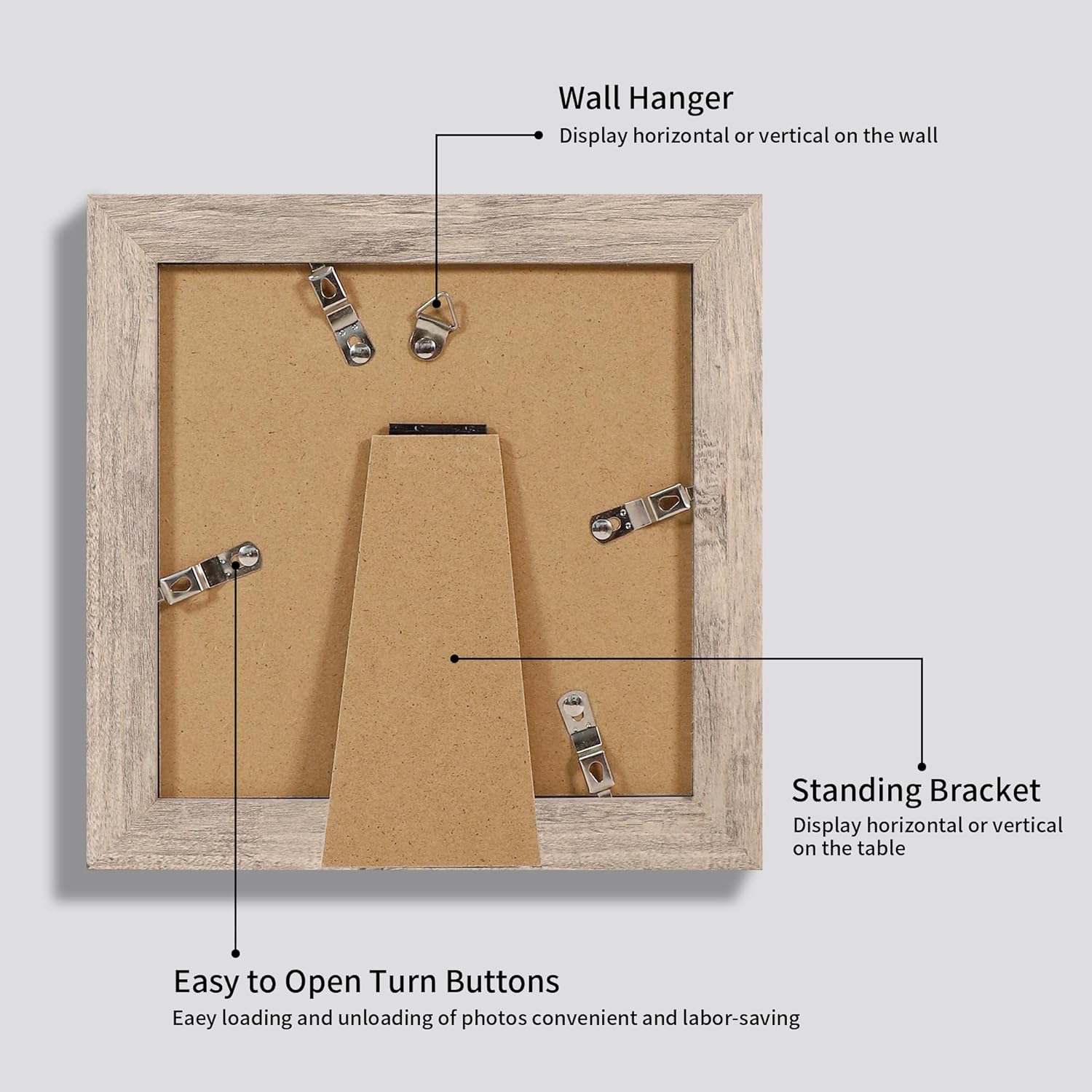 Wall Hanger
Display horizontal or vertical on the wall

Standing Bracket
Display horizontal or vertical on the table

Easy to Open Turn Buttons
Eaey loading and unloading of photos convenient and labor-saving