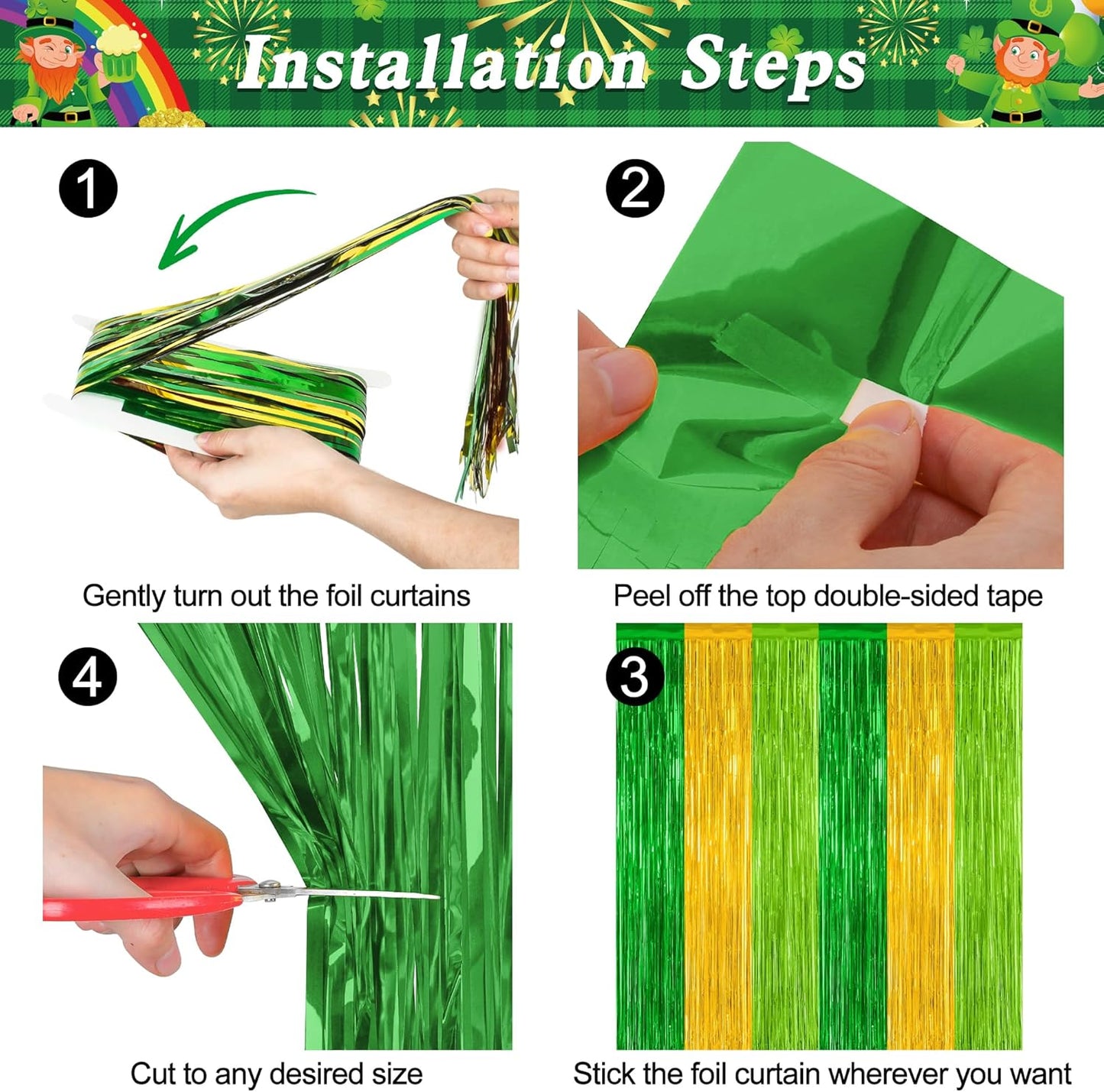 Installation Steps

1

Gently turn out the foil curtains

2

Peel off the top double-sided tape

4

Cut to any desired size

3

Stick the foil curtain wherever you want